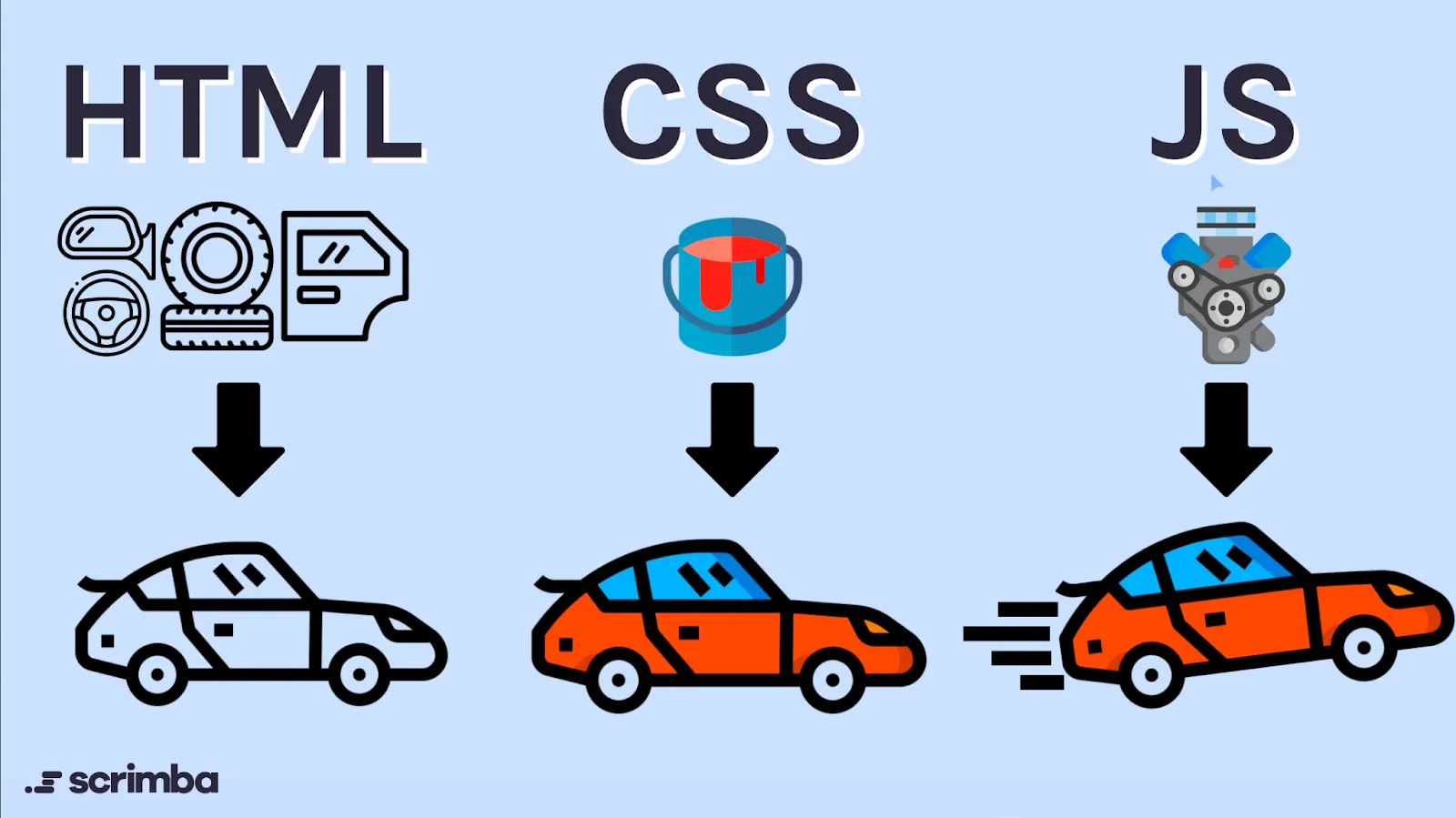 HTML

CSS

JS

scrimba